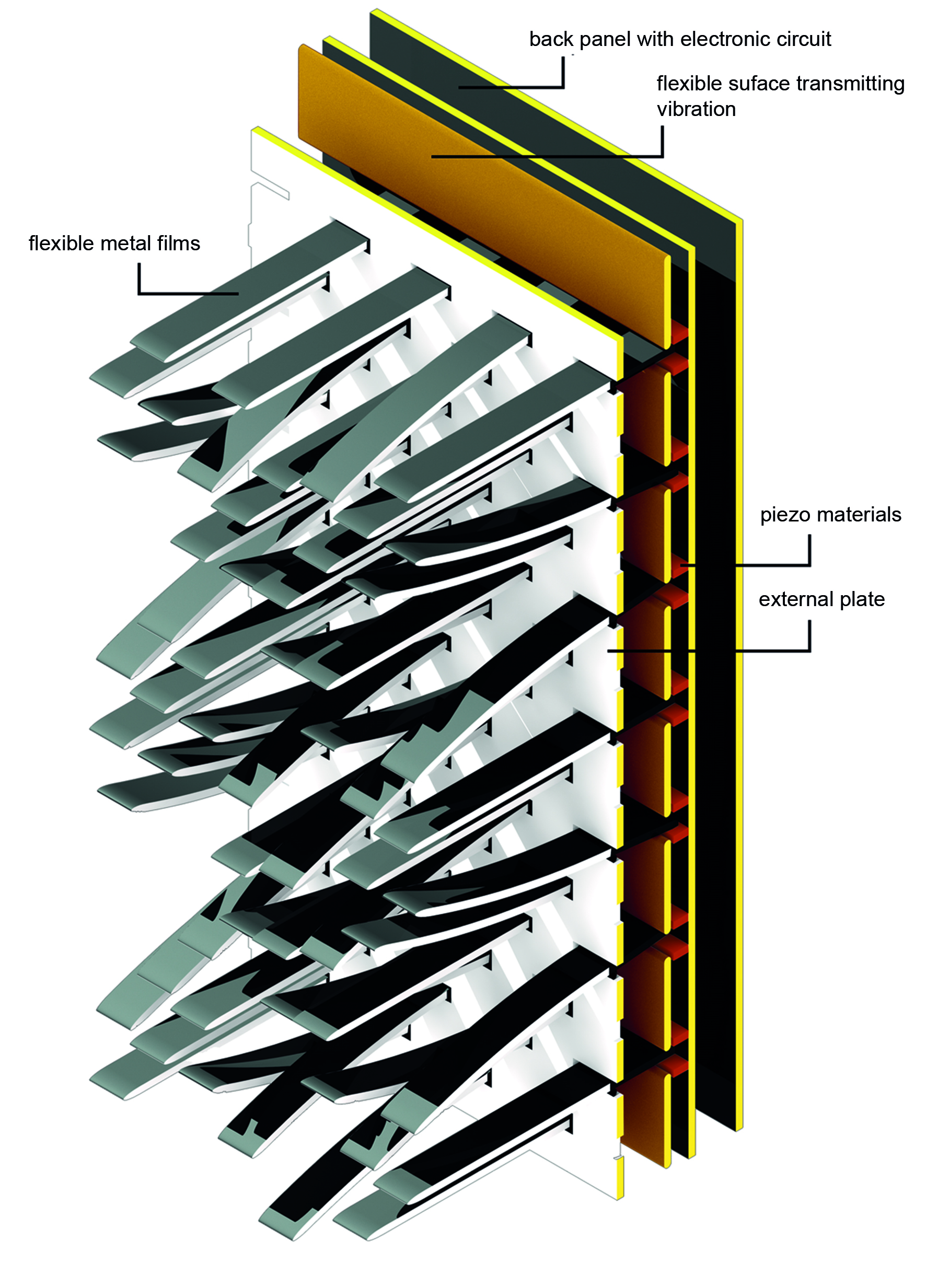 back panel with electronic circuit

flexible suface transmitting vibration

flexible metal films

piezo materials

external plate